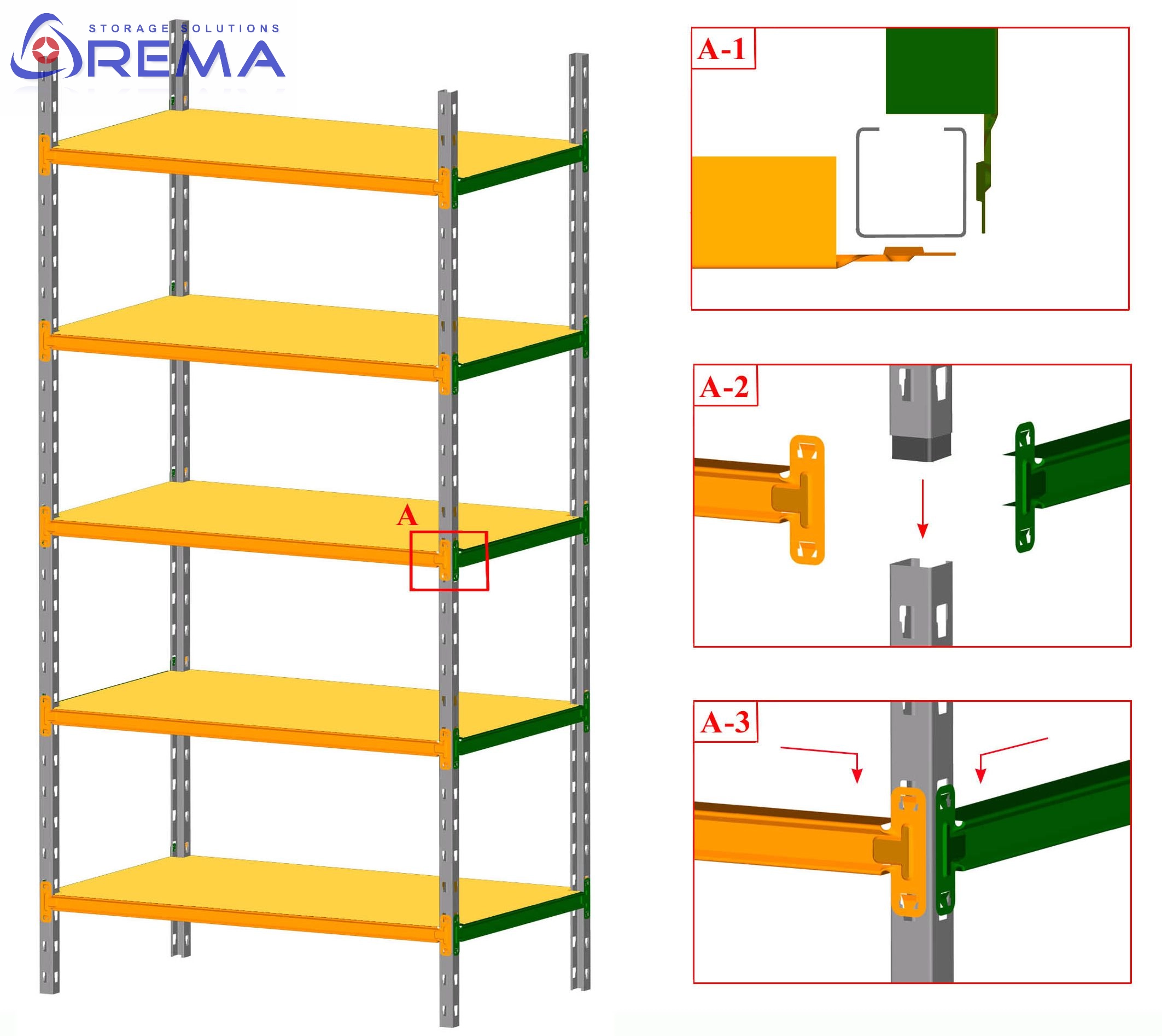 STORAGE SOLUTIONS
OREMA

A

A-1

A-2

A-3